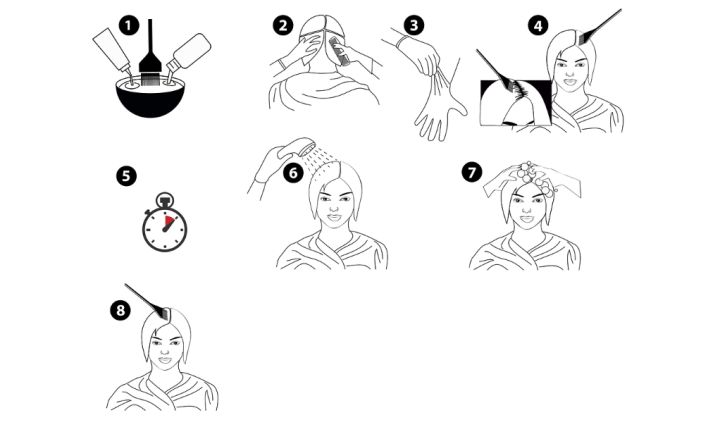 1
2
3
4
5
6
7
8