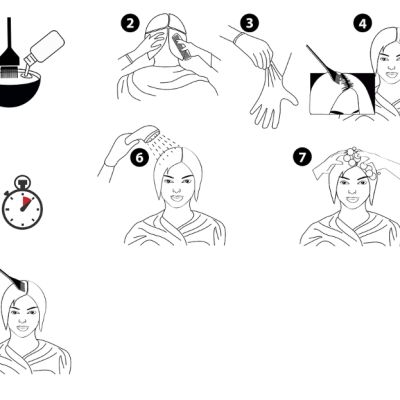 2
3
4
6
7